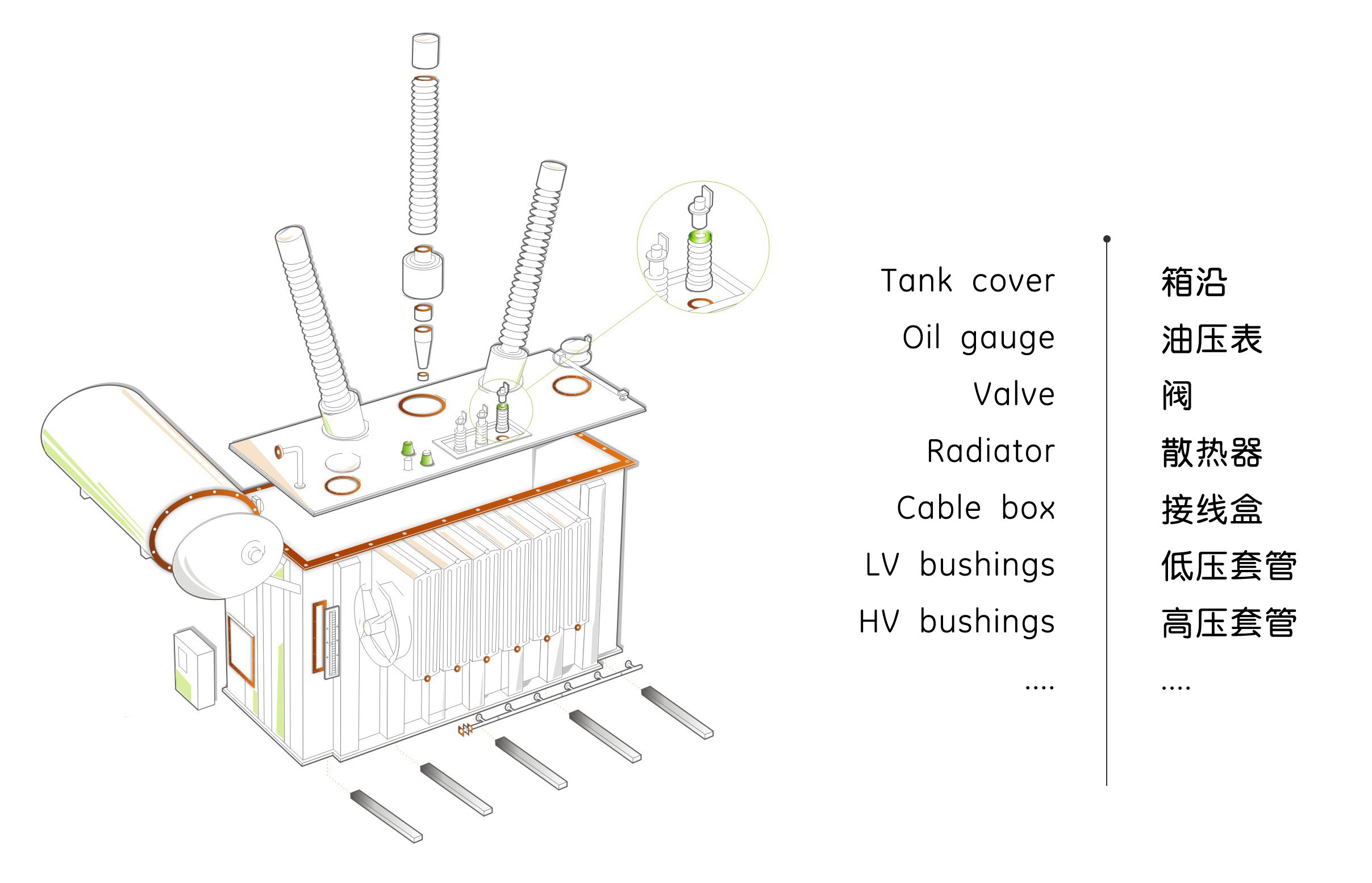 Tank cover
Oil gauge
Valve
Radiator
Cable box
LV bushings
HV bushings
....

箱沿
油压表
阀
散热器
接线盒
低压套管
高压套管
....